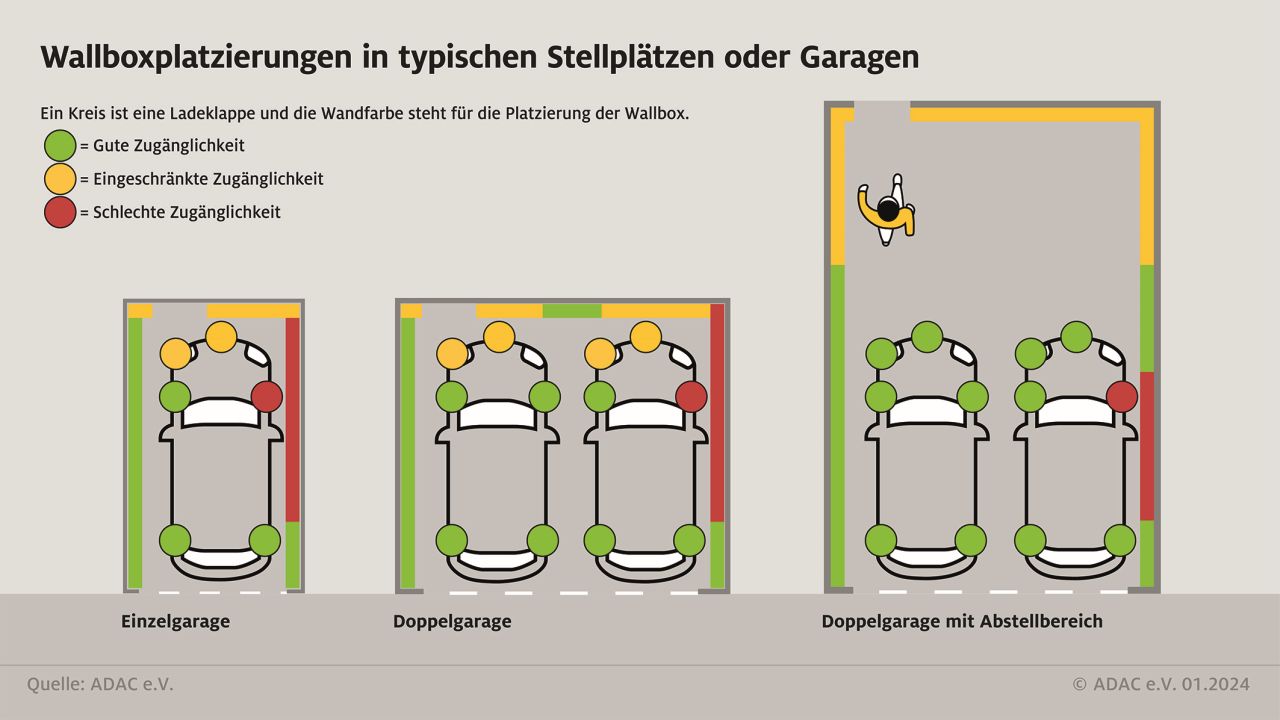 Wallboxplatzierungen in typischen Stellplätzen oder Garagen

Ein Kreis ist eine Ladeklappe und die Wandfarbe steht für die Platzierung der Wallbox.

= Gute Zugänglichkeit

= Eingeschränkte Zugänglichkeit

= Schlechte Zugänglichkeit

Einzelgarage

Doppelgarage

Doppelgarage mit Abstellbereich

Quelle: ADAC e.V.

© ADAC e.V. 01.2024